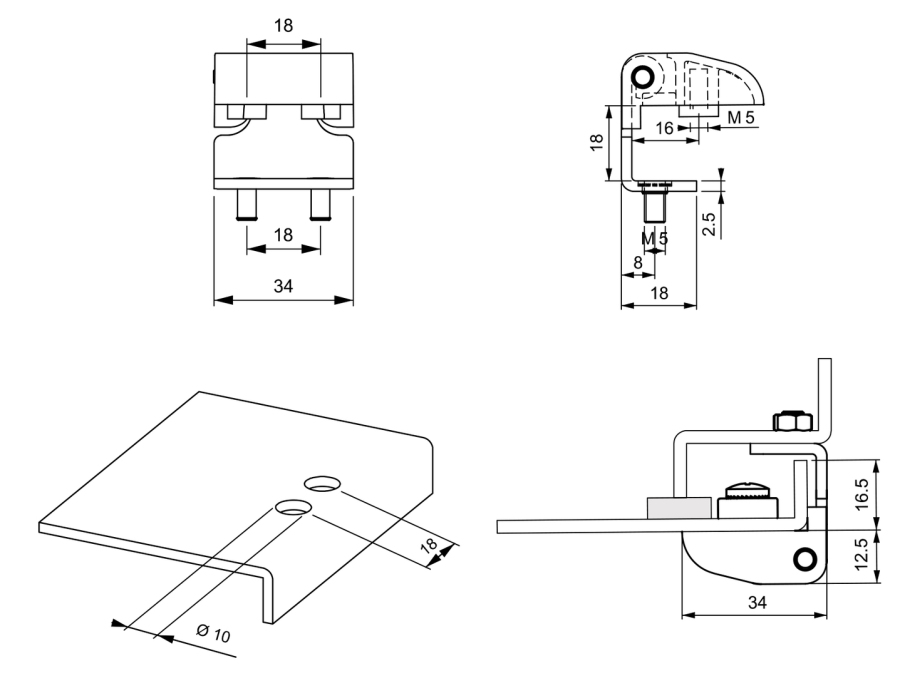 18
18
34
18
16
M 5
2.5
M 5
8
18
18
Ø 10
16.5
12.5
34