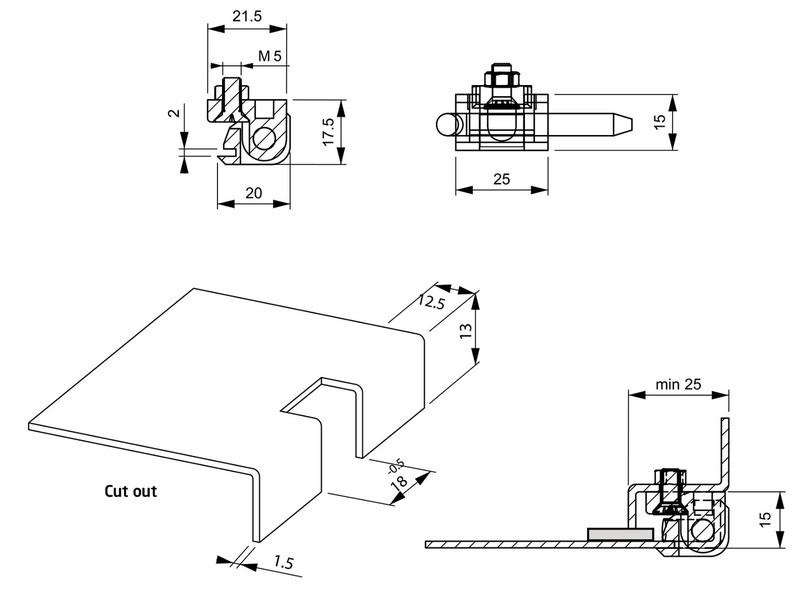 21.5

M 5

2

17.5

20

15

25

12.5

13

-0.5
18

Cut out

1.5

min 25

15